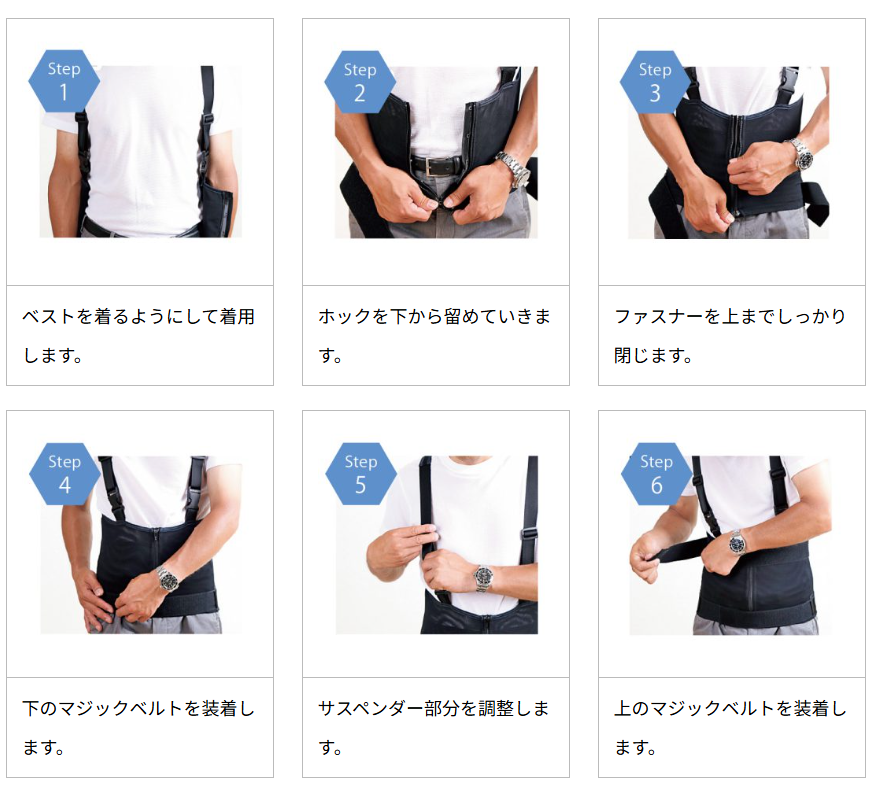 Step 1

ベストを着るようにして着用します。

Step 2

ホックを下から留めていきます。

Step 3

ファスナーを上までしっかり閉じます。

Step 4

下のマジックベルトを装着します。

Step 5

サスペンダー部分を調整します。

Step 6

上のマジックベルトを装着します。